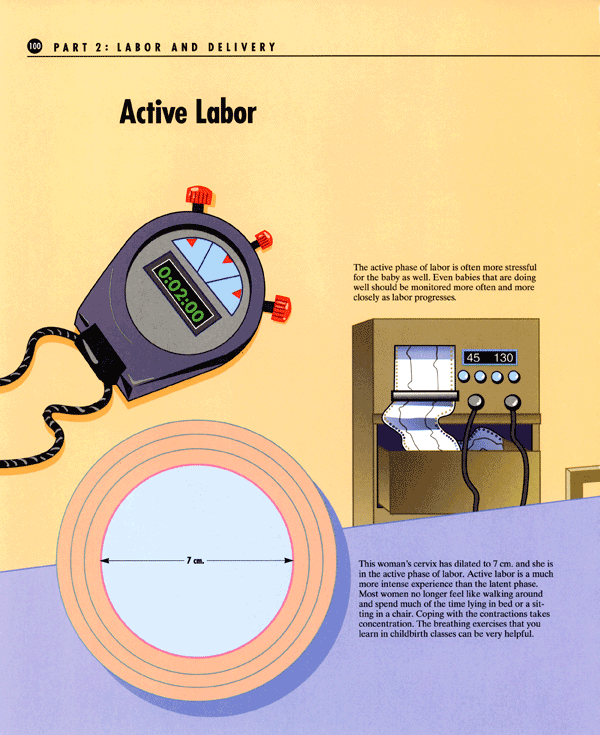 100 PART 2: LABOR AND DELIVERY

Active Labor

0:02:00

The active phase of labor is often more stressful for the baby as well. Even babies that are doing well should be monitored more often and more closely as labor progresses.

45 130

7 cm.

This woman's cervix has dilated to 7 cm. and she is in the active phase of labor. Active labor is a much more intense experience than the latent phase. Most women no longer feel like walking around and spend much of the time lying in bed or a sitting in a chair. Coping with the contractions takes concentration. The breathing exercises that you learn in childbirth classes can be very helpful.